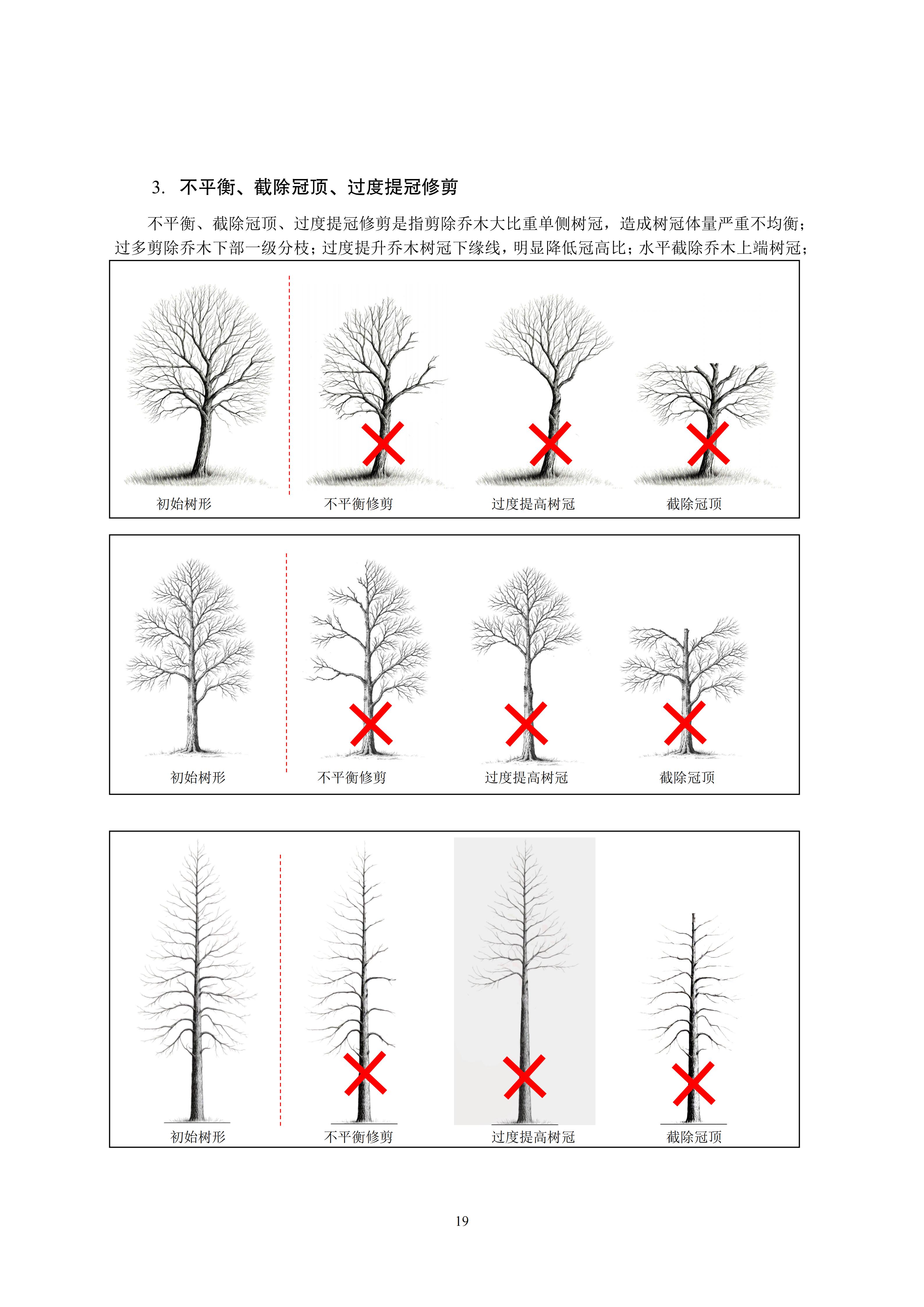 3. 不平衡、截除冠顶、过度提冠修剪

不平衡、截除冠顶、过度提冠修剪是指剪除乔木大比重单侧树冠，造成树冠体量严重不均衡；过多剪除乔木下部一级分枝；过度提升乔木树冠下缘线，明显降低冠高比；水平截除乔木上端树冠；

初始树形
不平衡修剪
过度提高树冠
截除冠顶

初始树形
不平衡修剪
过度提高树冠
截除冠顶

初始树形
不平衡修剪
过度提高树冠
截除冠顶

19